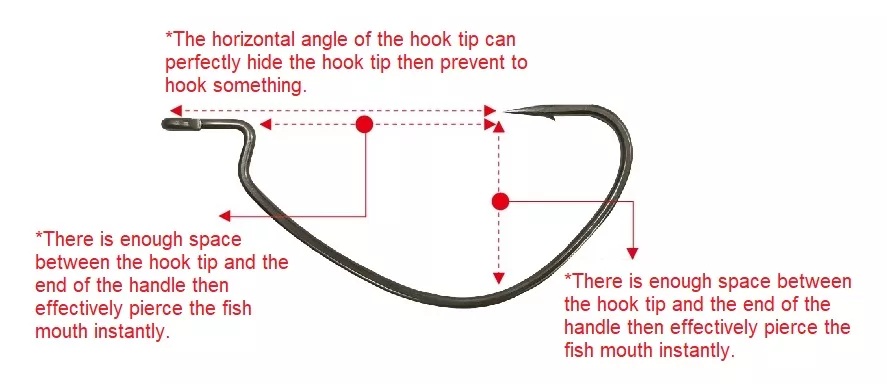 *The horizontal angle of the hook tip can perfectly hide the hook tip then prevent to hook something.

*There is enough space between the hook tip and the end of the handle then effectively pierce the fish mouth instantly.

*There is enough space between the hook tip and the end of the handle then effectively pierce the fish mouth instantly.